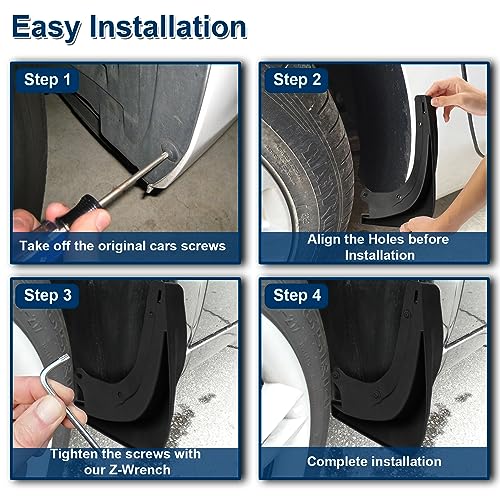 Easy Installation

Step 1

Take off the original cars screws

Step 2

Align the Holes before Installation

Step 3

Tighten the screws with our Z-Wrench

Step 4

Complete installation