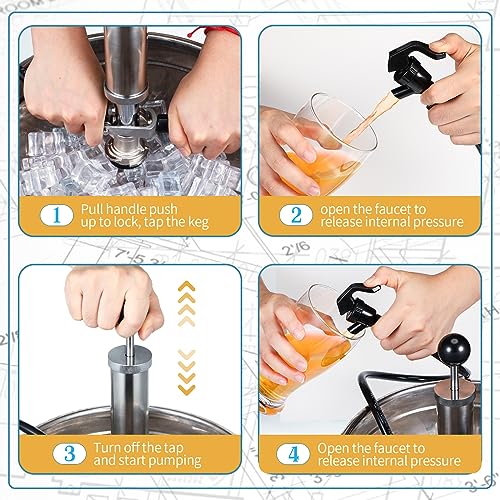 1 Pull handle push up to lock, tap the keg

2 open the faucet to release internal pressure

3 Turn off the tap and start pumping

4 Open the faucet to release internal pressure