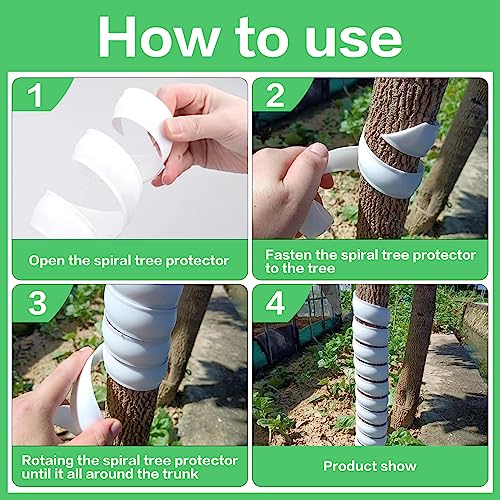 How to use

1

Open the spiral tree protector

2

Fasten the spiral tree protector to the tree

3

Rotaing the spiral tree protector until it all around the trunk

4

Product show