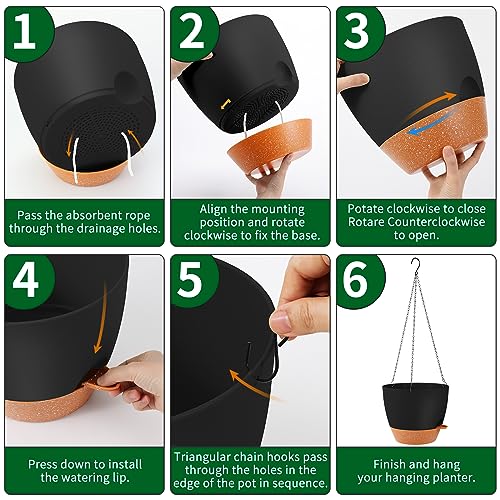 1

Pass the absorbent rope through the drainage holes.

2

Align the mounting position and rotate clockwise to fix the base.

3

Potate clockwise to close Rotare Counterclockwise to open.

4

Press down to install the watering lip.

5

Triangular chain hooks pass through the holes in the edge of the pot in sequence.

6

Finish and hang your hanging planter.