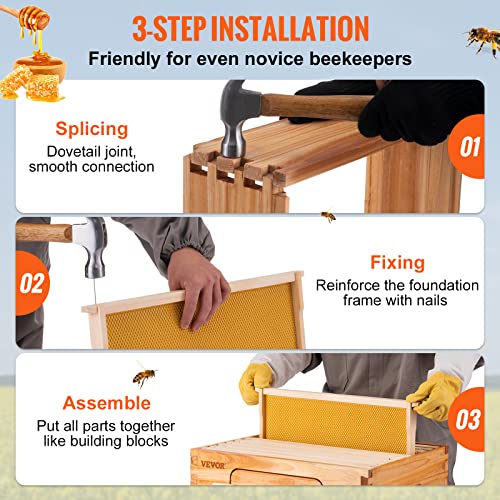 3-STEP INSTALLATION
Friendly for even novice beekeepers

Splicing
Dovetail joint, smooth connection

01

02

Fixing
Reinforce the foundation frame with nails

Assemble
Put all parts together like building blocks

03

VEVOR