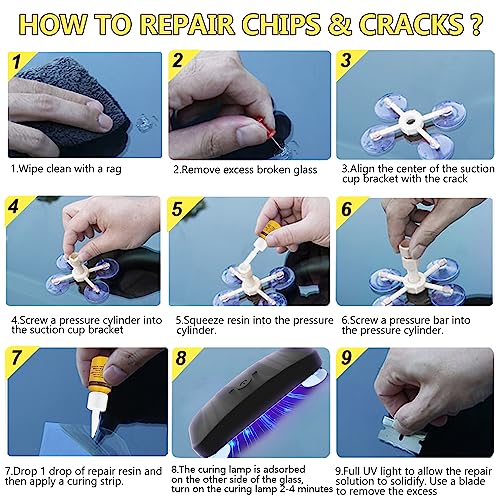 HOW TO REPAIR CHIPS & CRACKS ?

1

1.Wipe clean with a rag

2

2.Remove excess broken glass

3

3.Align the center of the suction cup bracket with the crack

4

4.Screw a pressure cylinder into the suction cup bracket

5

5.Squeeze resin into the pressure cylinder.

6

6.Screw a pressure bar into the pressure cylinder.

7

7.Drop 1 drop of repair resin and then apply a curing strip.

8

8.The curing lamp is adsorbed on the other side of the glass, turn on the curing lamp 2-4 minutes

9

9.Full UV light to allow the repair solution to solidify. Use a blade to remove the excess