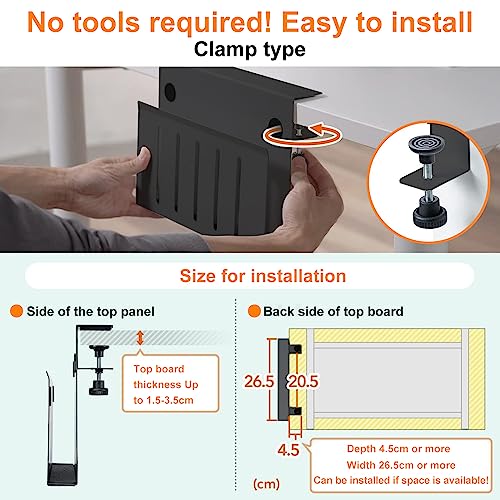 No tools required! Easy to install

Clamp type

Size for installation

Side of the top panel

Top board thickness Up to 1.5-3.5cm

Back side of top board

26.5

20.5

4.5

(cm)

Depth 4.5cm or more
Width 26.5cm or more
Can be installed if space is available!