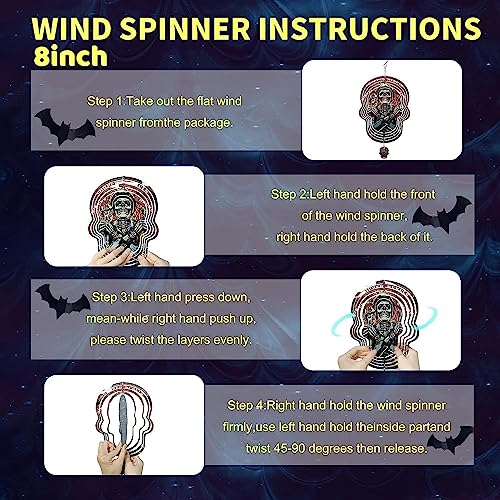 WIND SPINNER INSTRUCTIONS
8inch

Step 1:Take out the flat wind spinner fromthe package.

Step 2:Left hand hold the front of the wind spinner, right hand hold the back of it.

Step 3:Left hand press down, mean-while right hand push up, please twist the layers evenly.

Step 4:Right hand hold the wind spinner firmly,use left hand hold theinside partand twist 45-90 degrees then release.