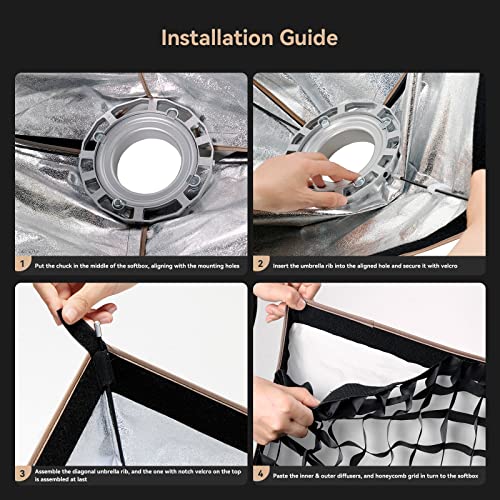 Installation Guide

1 Put the chuck in the middle of the softbox, aligning with the mounting holes

2 Insert the umbrella rib into the aligned hole and secure it with velcro

3 Assemble the diagonal umbrella rib, and the one with notch velcro on the top is assembled at last

4 Paste the inner & outer diffusers, and honeycomb grid in turn to the softbox