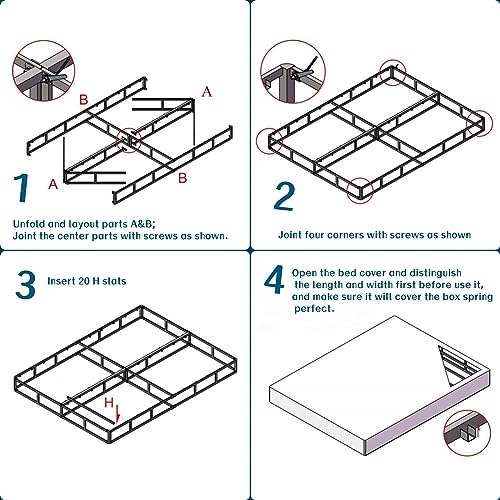 B

A

A

B

1

Unfold and layout parts A&B;
Joint the center parts with screws as shown.

2

Joint four corners with screws as shown

3 Insert 20 H slats

H

4 Open the bed cover and distinguish the length and width first before use it, and make sure it will cover the box spring perfect.