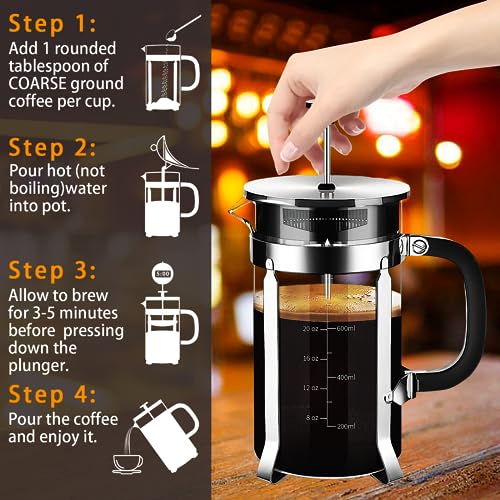 Step 1:
Add 1 rounded tablespoon of COARSE ground coffee per cup.

Step 2:
Pour hot (not boiling)water into pot.

Step 3:
5:00
Allow to brew for 3-5 minutes before pressing down the plunger.

Step 4:
Pour the coffee and enjoy it.

20 oz 600ml
16 oz
400ml
12 oz
8 oz
200ml