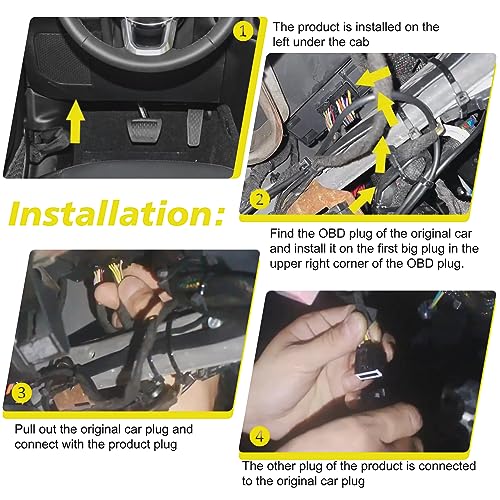 1

The product is installed on the left under the cab

2

Installation:

Find the OBD plug of the original car and install it on the first big plug in the upper right corner of the OBD plug.

3

Pull out the original car plug and connect with the product plug

4

The other plug of the product is connected to the original car plug