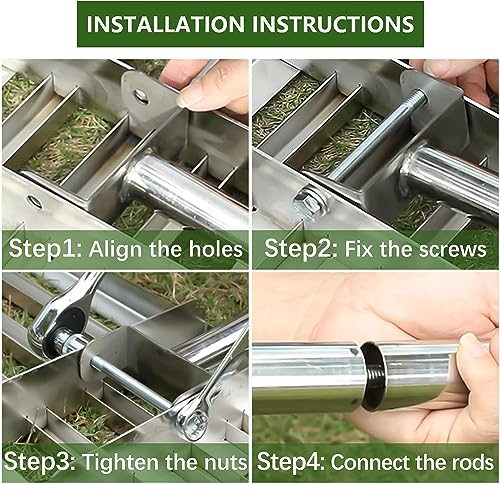 INSTALLATION INSTRUCTIONS

Step1: Align the holes

Step2: Fix the screws

Step3: Tighten the nuts

Step4: Connect the rods