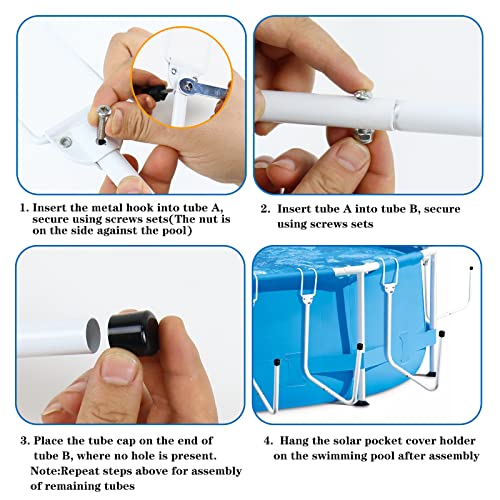 1. Insert the metal hook into tube A, secure using screws sets(The nut is on the side against the pool)

2. Insert tube A into tube B, secure using screws sets

3. Place the tube cap on the end of tube B, where no hole is present.
Note:Repeat steps above for assembly of remaining tubes

4. Hang the solar pocket cover holder on the swimming pool after assembly