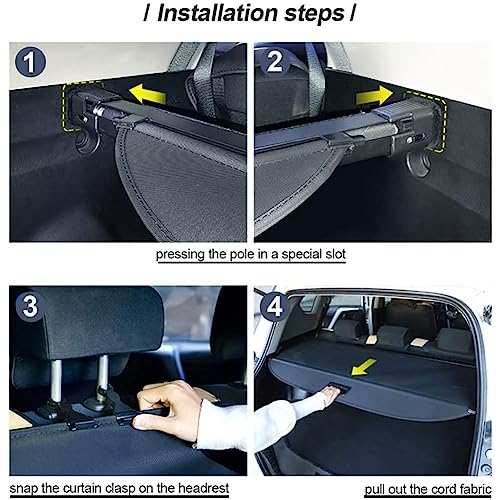 / Installation steps /

1

2

pressing the pole in a special slot

3

4

snap the curtain clasp on the headrest

pull out the cord fabric