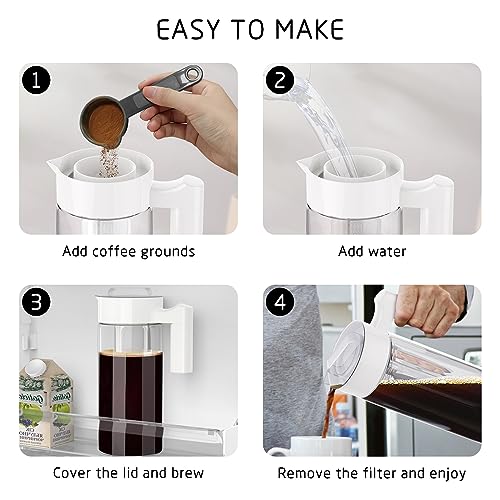 EASY TO MAKE

1

Add coffee grounds

2

Add water

3

Cover the lid and brew

4

Remove the filter and enjoy