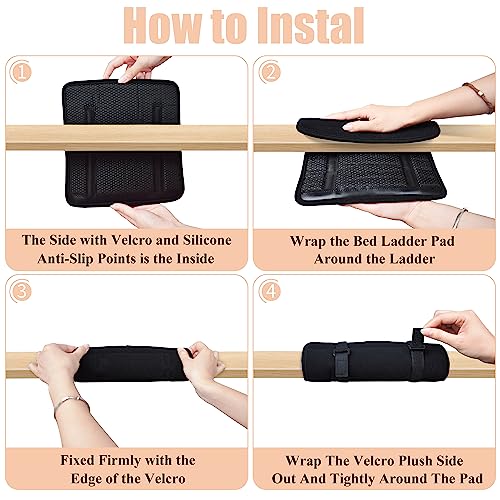 How to Instal

1

The Side with Velcro and Silicone Anti-Slip Points is the Inside

2

Wrap the Bed Ladder Pad Around the Ladder

3

Fixed Firmly with the Edge of the Velcro

4

Wrap The Velcro Plush Side Out And Tightly Around The Pad