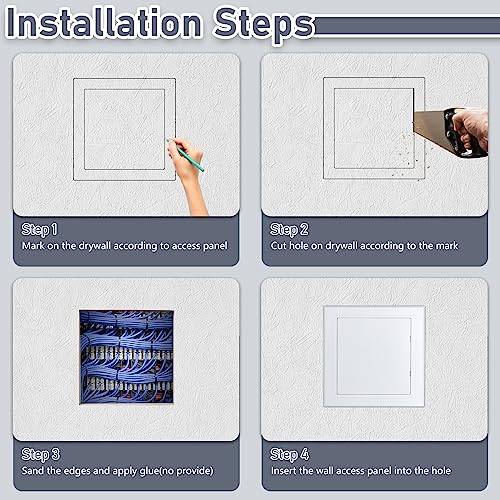 Installation Steps

Step 1
Mark on the drywall according to access panel

Step 2
Cut hole on drywall according to the mark

Step 3
Sand the edges and apply glue(no provide)

Step 4
Insert the wall access panel into the hole