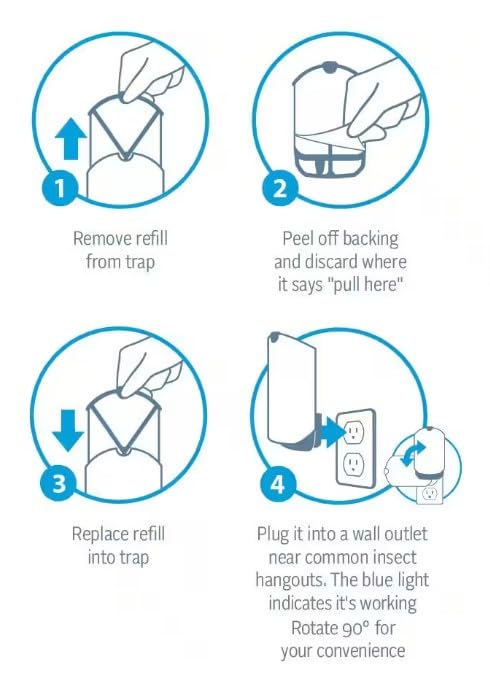 1

Remove refill from trap

2

Peel off backing and discard where it says "pull here"

3

Replace refill into trap

4

Plug it into a wall outlet near common insect hangouts. The blue light indicates it's working Rotate 90° for your convenience