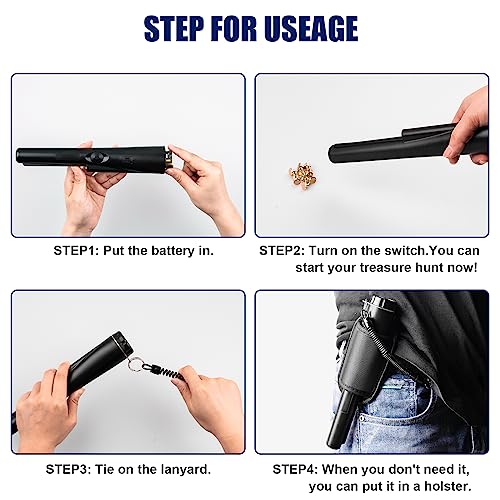 STEP FOR USEAGE

STEP1: Put the battery in.

STEP2: Turn on the switch.You can start your treasure hunt now!

STEP3: Tie on the lanyard.

STEP4: When you don't need it, you can put it in a holster.