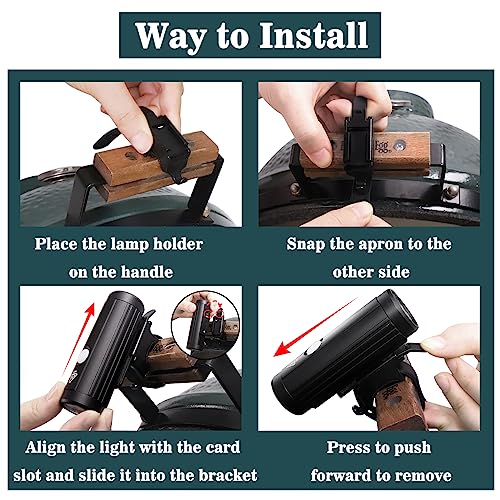 Way to Install

Place the lamp holder on the handle

Snap the apron to the other side

Align the light with the card slot and slide it into the bracket

Press to push forward to remove