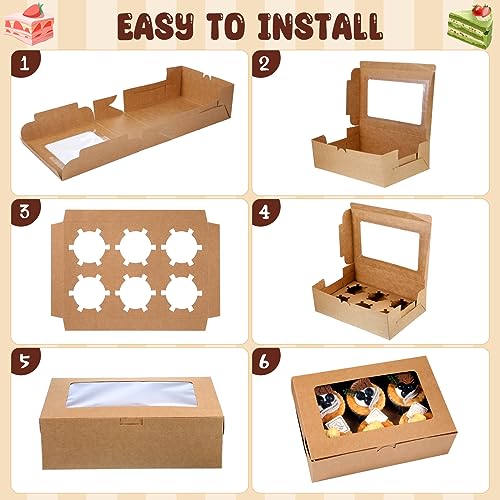 EASY TO INSTALL

1

2

3

4

5

6