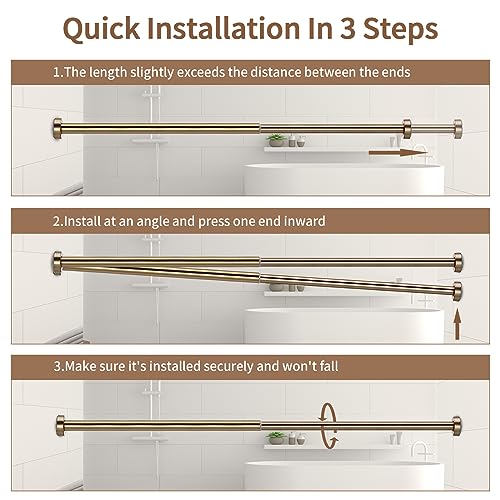 Quick Installation In 3 Steps

1.The length slightly exceeds the distance between the ends

2.Install at an angle and press one end inward

3.Make sure it's installed securely and won't fall