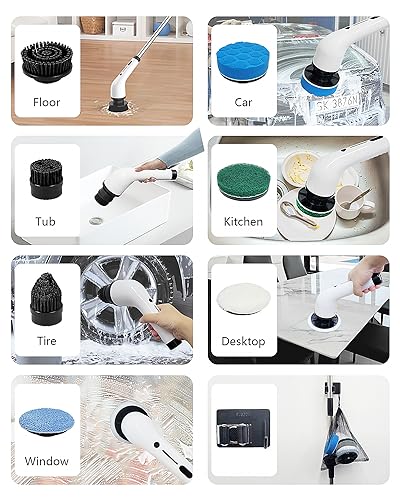 Floor

Car

SK 3876N

Tub

Kitchen

Tire

Desktop

Window