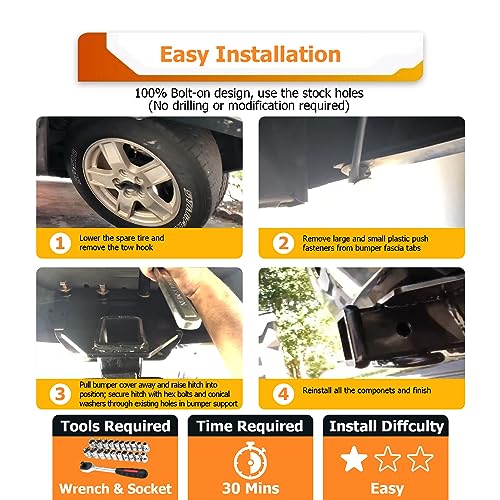 Easy Installation

100% Bolt-on design, use the stock holes
(No drilling or modification required)

1 Lower the spare tire and remove the tow hook

2 Remove large and small plastic push fasteners from bumper fascia tabs

3 Pull bumper cover away and raise hitch into position; secure hitch with hex bolts and conical washers through existing holes in bumper support

4 Reinstall all the componets and finish

Tools Required
Wrench & Socket

Time Required
30 Mins

Install Diffculty
Easy