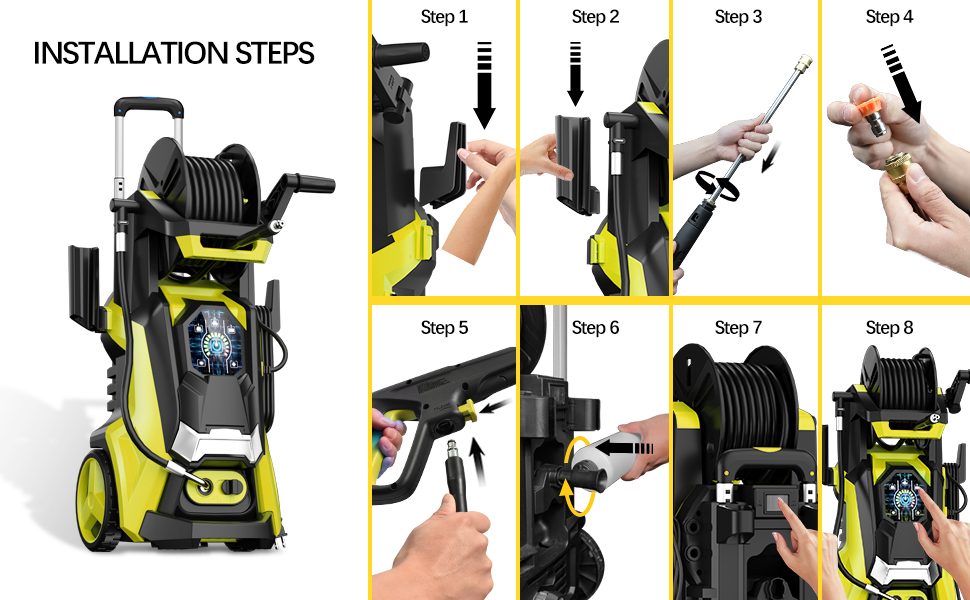 INSTALLATION STEPS

Step 1

Step 2

Step 3

Step 4

Step 5

Step 6

Step 7

Step 8