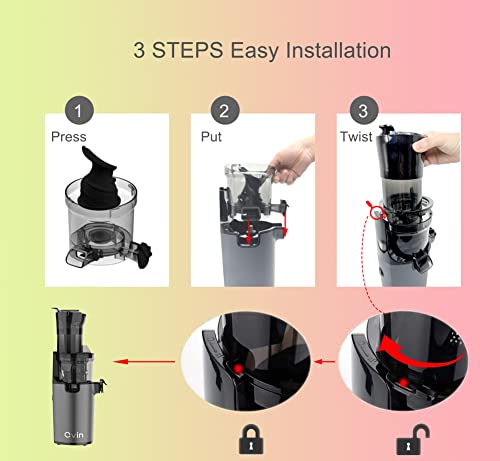 3 STEPS Easy Installation

1
Press

2
Put

3
Twist

Ovin