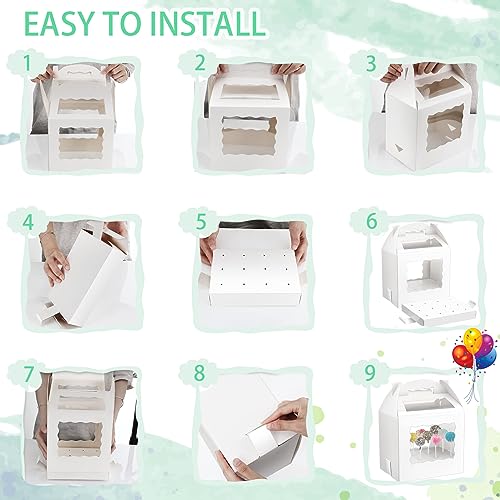 EASY TO INSTALL

1

2

3

4

5

6

7

8

9