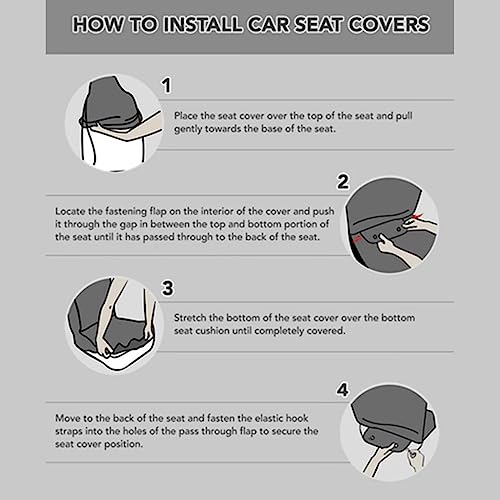 HOW TO INSTALL CAR SEAT COVERS

1

Place the seat cover over the top of the seat and pull gently towards the base of the seat.

2

Locate the fastening flap on the interior of the cover and push it through the gap in between the top and bottom portion of the seat until it has passed through to the back of the seat.

3

Stretch the bottom of the seat cover over the bottom seat cushion until completely covered.

4

Move to the back of the seat and fasten the elastic hook straps into the holes of the pass through flap to secure the seat cover position.