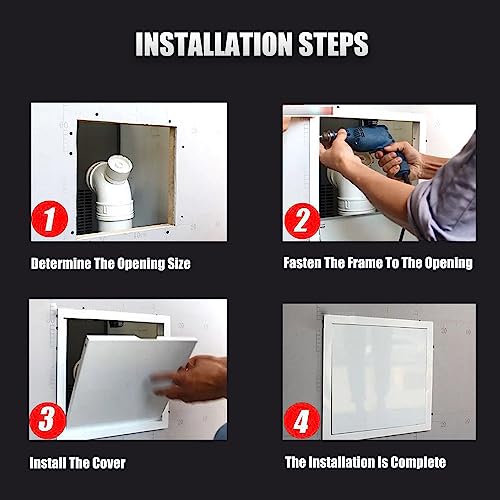 INSTALLATION STEPS

1

Determine The Opening Size

2

Fasten The Frame To The Opening

3

Install The Cover

4

The Installation Is Complete