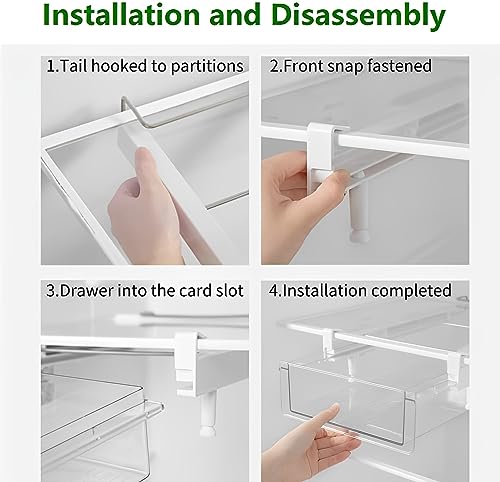 Installation and Disassembly

1.Tail hooked to partitions

2.Front snap fastened

3.Drawer into the card slot

4.Installation completed