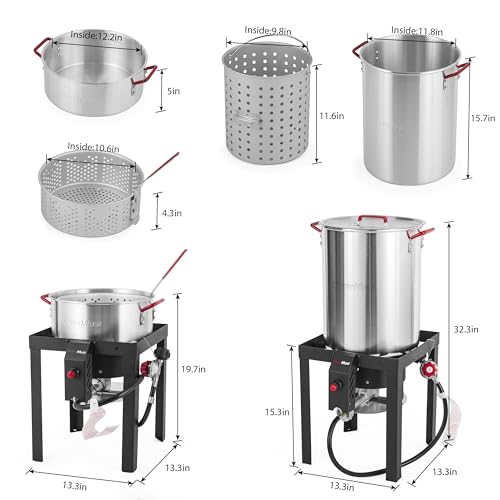 Inside:12.2in

5in

Inside:9.8in

11.6in

Inside:11.8in

15.7in

Inside:10.6in

4.3in

19.7in

13.3in

13.3in

32.3in

15.3in

13.3in

13.3in