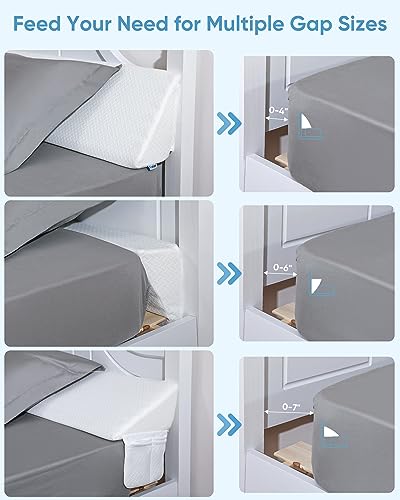 Feed Your Need for Multiple Gap Sizes

0-4"

0-6"

0-7"