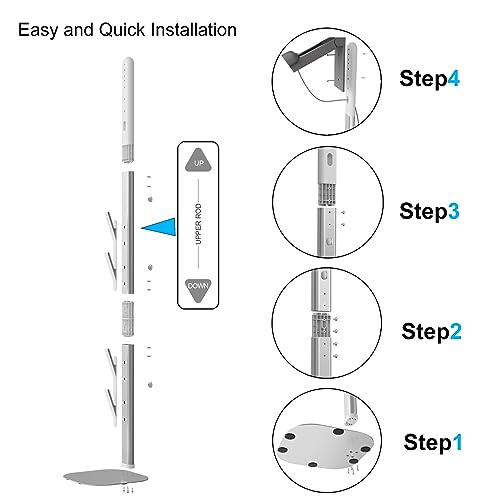 Easy and Quick Installation

UP

UPPER ROD

DOWN

Step4

Step3

Step2

Step1