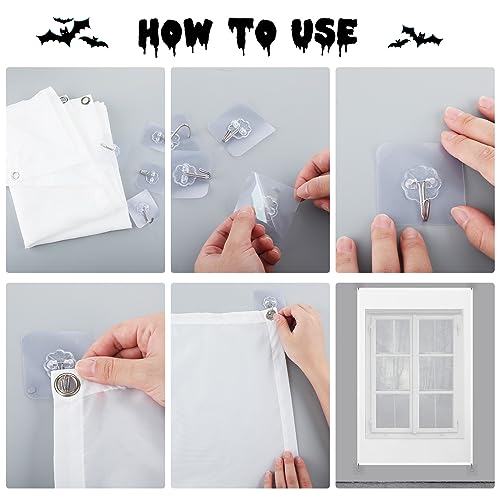 HOW TO USE