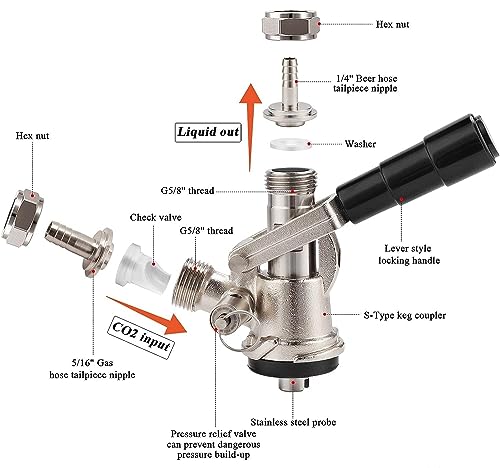 Hex nut

1/4" Beer hose tailpiece nipple

Liquid out

Washer

Hex nut

G5/8" thread

Check valve

G5/8" thread

Lever style locking handle

S-Type keg coupler

CO2 input

5/16" Gas hose tailpiece nipple

Stainless steel probe

Pressure relief valve can prevent dangerous pressure build-up