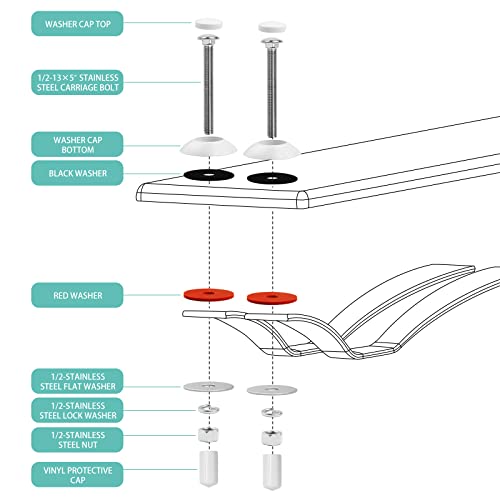 WASHER CAP TOP

1/2-13×5" STAINLESS STEEL CARRIAGE BOLT

WASHER CAP BOTTOM

BLACK WASHER

RED WASHER

1/2-STAINLESS STEEL FLAT WASHER

1/2-STAINLESS STEEL LOCK WASHER

1/2-STAINLESS STEEL NUT

VINYL PROTECTIVE CAP