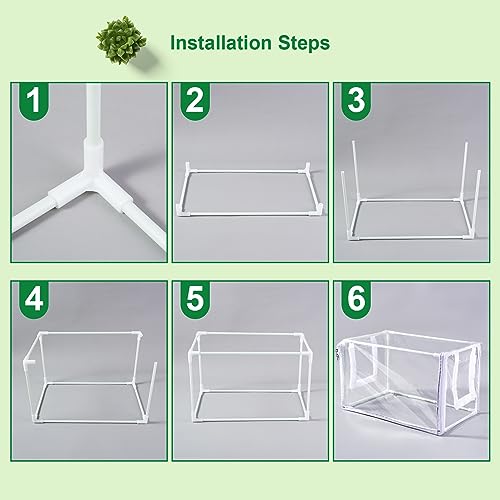 Installation Steps

1

2

3

4

5

6