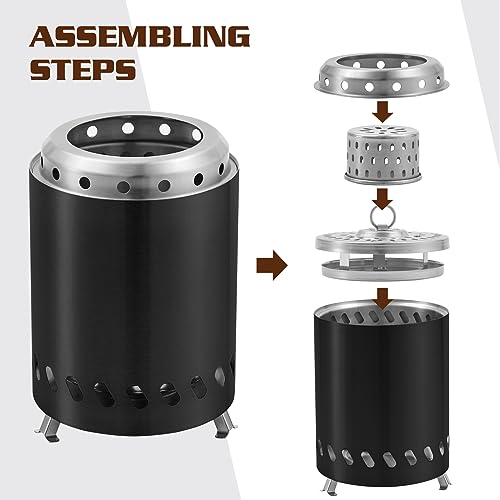 ASSEMBLING STEPS