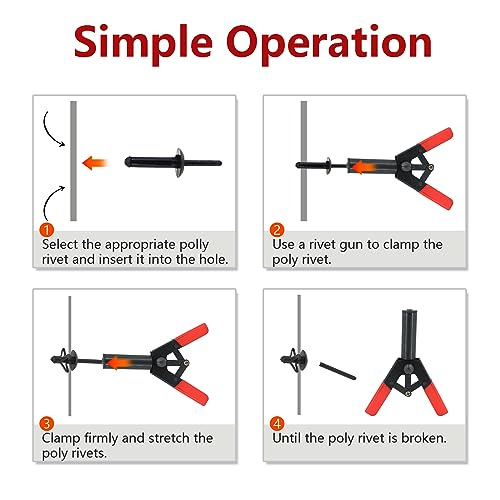 Simple Operation

1
Select the appropriate polly rivet and insert it into the hole.

2
Use a rivet gun to clamp the poly rivet.

3
Clamp firmly and stretch the poly rivets.

4
Until the poly rivet is broken.