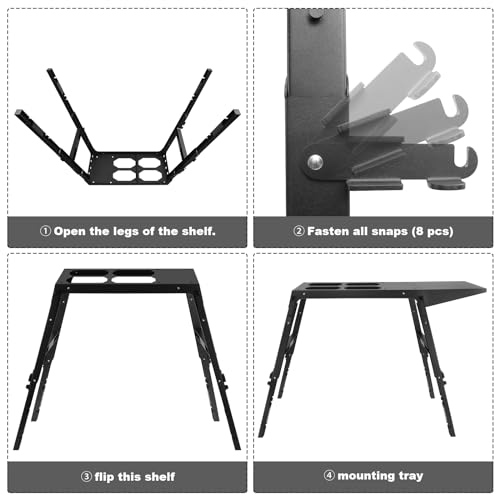 ① Open the legs of the shelf.

② Fasten all snaps (8 pcs)

③ flip this shelf

④ mounting tray