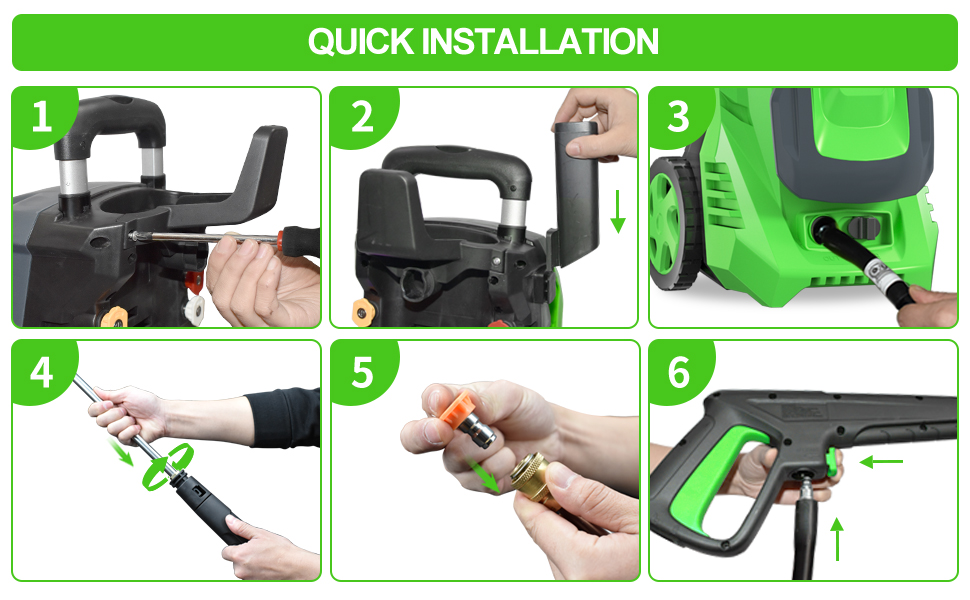 QUICK INSTALLATION

1

2

3

4

5

6