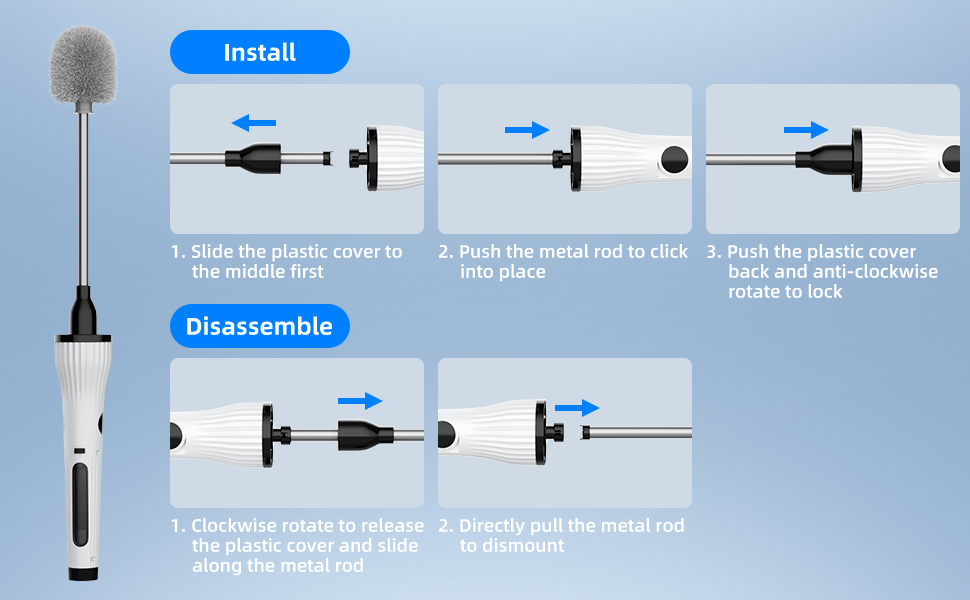 Install

1. Slide the plastic cover to the middle first

2. Push the metal rod to click into place

3. Push the plastic cover back and anti-clockwise rotate to lock

Disassemble

1. Clockwise rotate to release the plastic cover and slide along the metal rod

2. Directly pull the metal rod to dismount