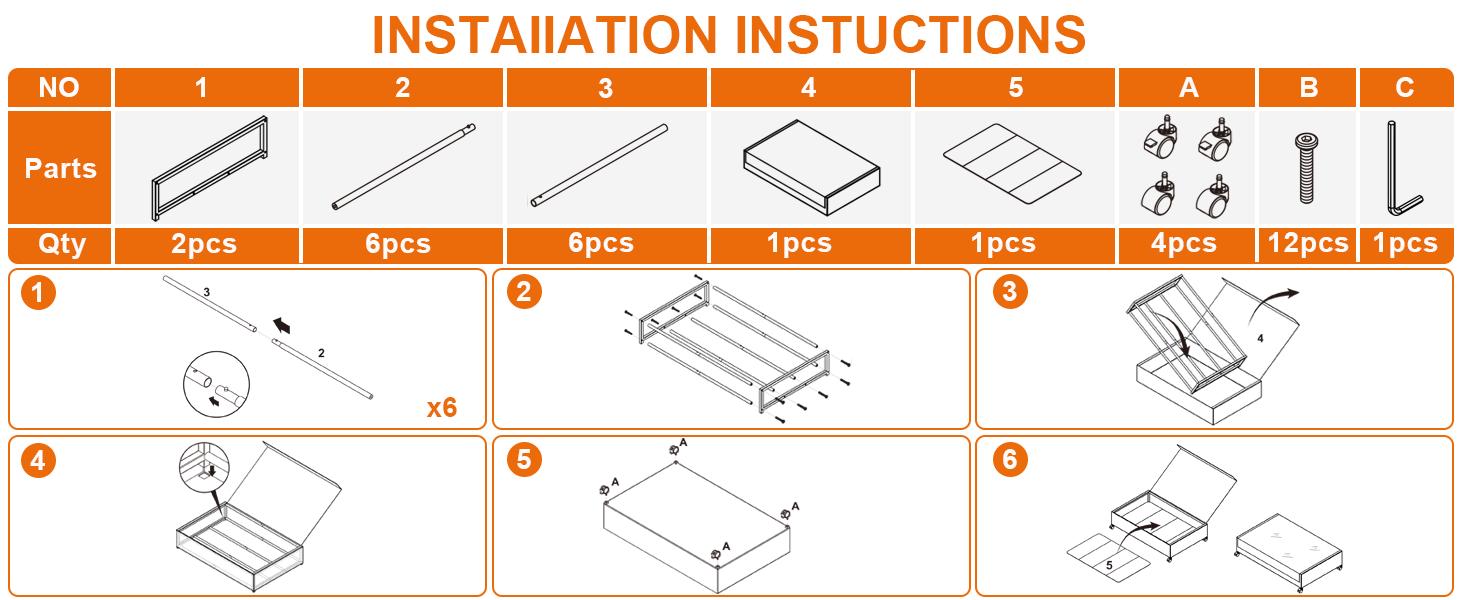 INSTAIIATION INSTUCTIONS

| NO | 1 | 2 | 3 | 4 | 5 | A | B | C |
|---|---|---|---|---|---|---|---|---|
| Parts | | | | | | | | |
| Qty | 2pcs | 6pcs | 6pcs | 1pcs | 1pcs | 4pcs | 12pcs | 1pcs |

1
3
2
x6

2

3
4

4

5
A
A
A
A

6
5