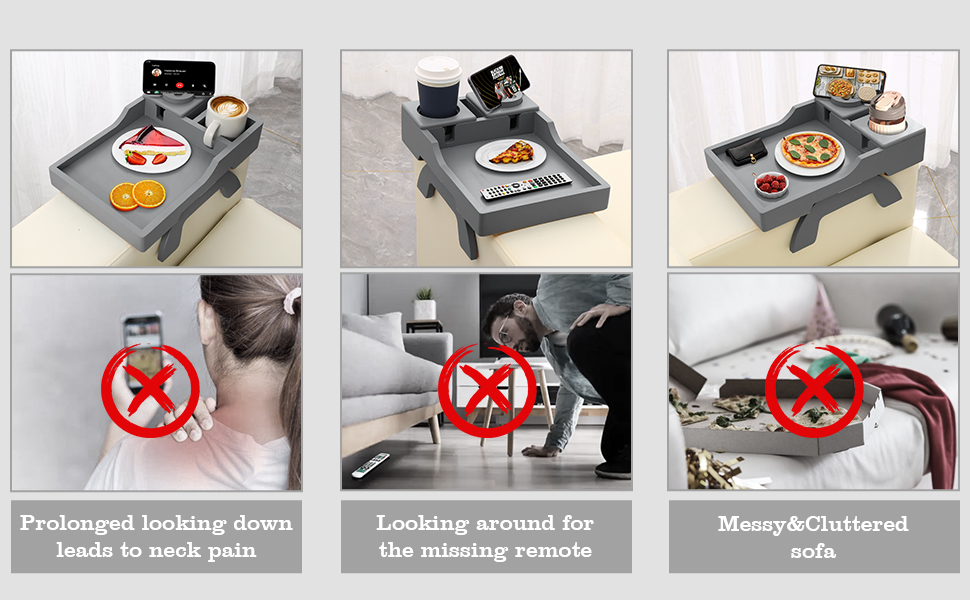 Prolonged looking down leads to neck pain

Looking around for the missing remote

Messy&Cluttered sofa