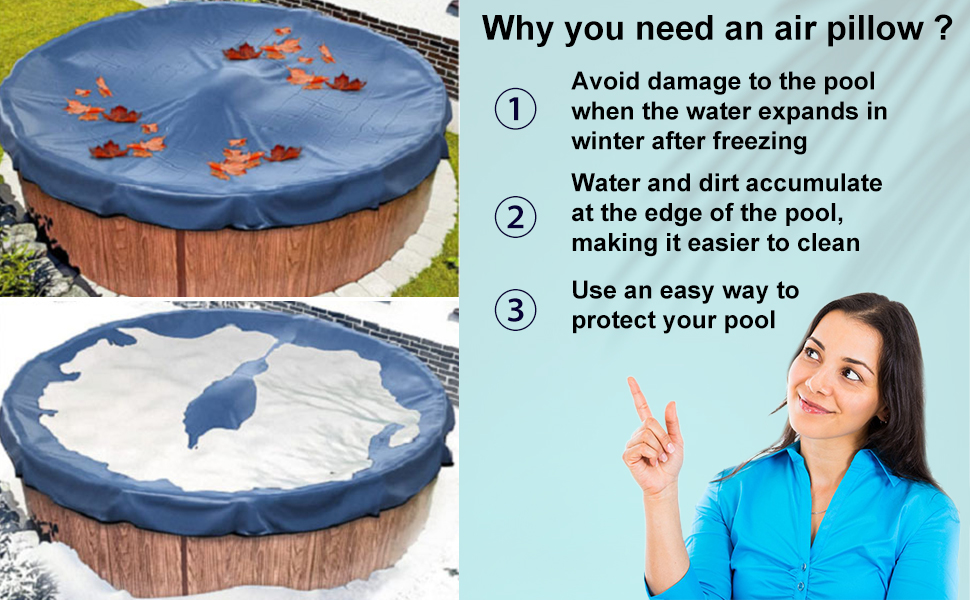 Why you need an air pillow ?

① Avoid damage to the pool when the water expands in winter after freezing

② Water and dirt accumulate at the edge of the pool, making it easier to clean

③ Use an easy way to protect your pool