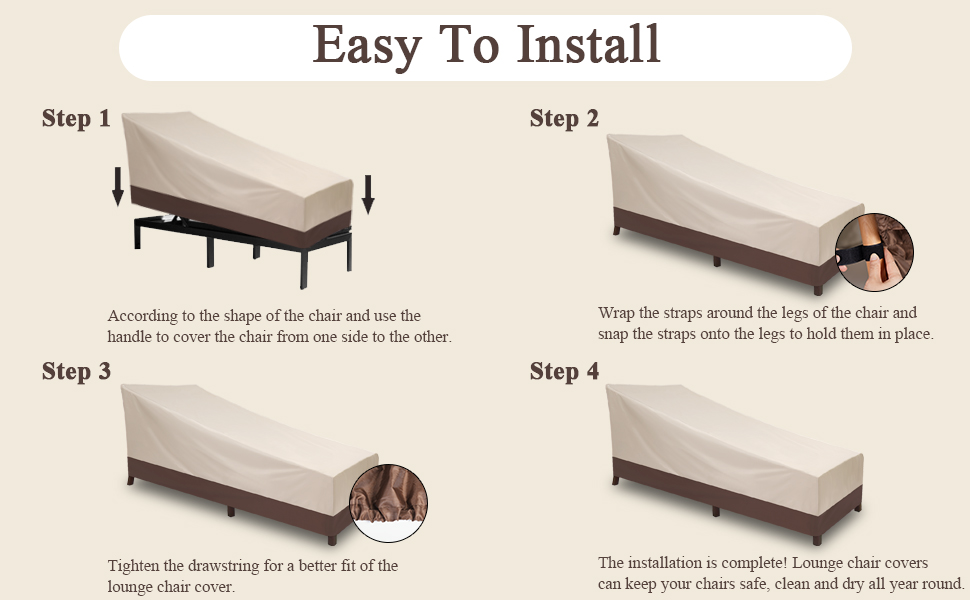 Easy To Install

Step 1

According to the shape of the chair and use the handle to cover the chair from one side to the other.

Step 2

Wrap the straps around the legs of the chair and snap the straps onto the legs to hold them in place.

Step 3

Tighten the drawstring for a better fit of the lounge chair cover.

Step 4

The installation is complete! Lounge chair covers can keep your chairs safe, clean and dry all year round.