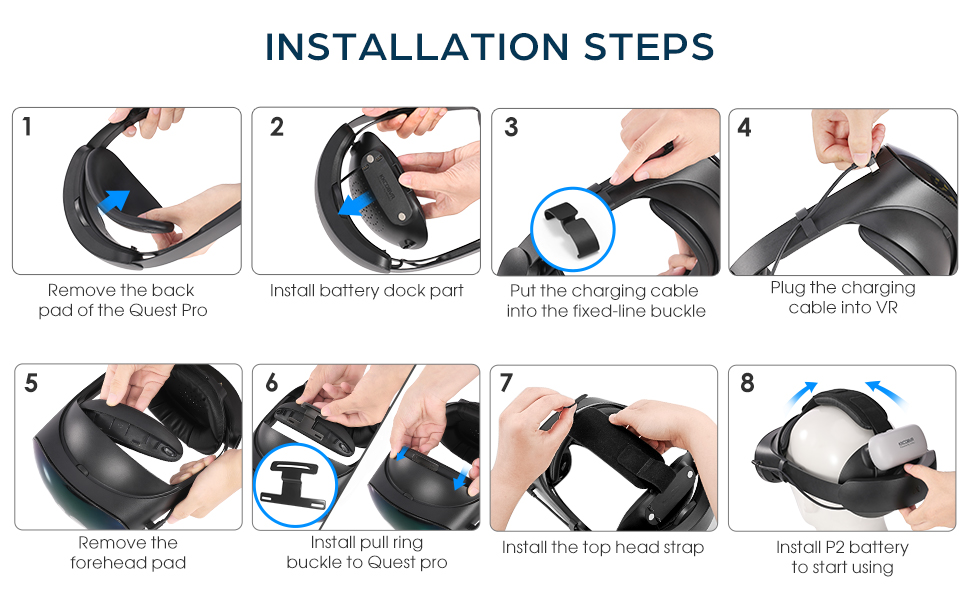 INSTALLATION STEPS

1
Remove the back pad of the Quest Pro

2
Install battery dock part

3
Put the charging cable into the fixed-line buckle

4
Plug the charging cable into VR

5
Remove the forehead pad

6
Install pull ring buckle to Quest pro

7
Install the top head strap

8
Install P2 battery to start using