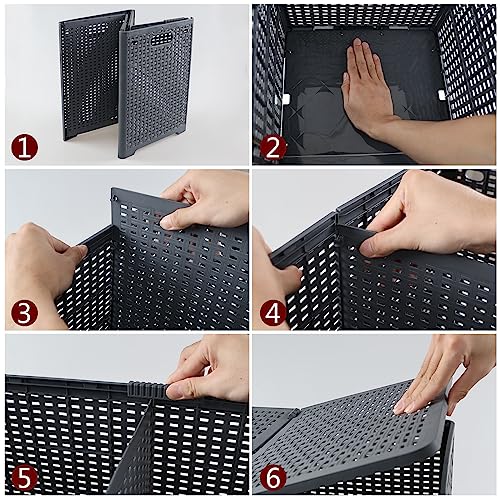 1
2
3
4
5
6