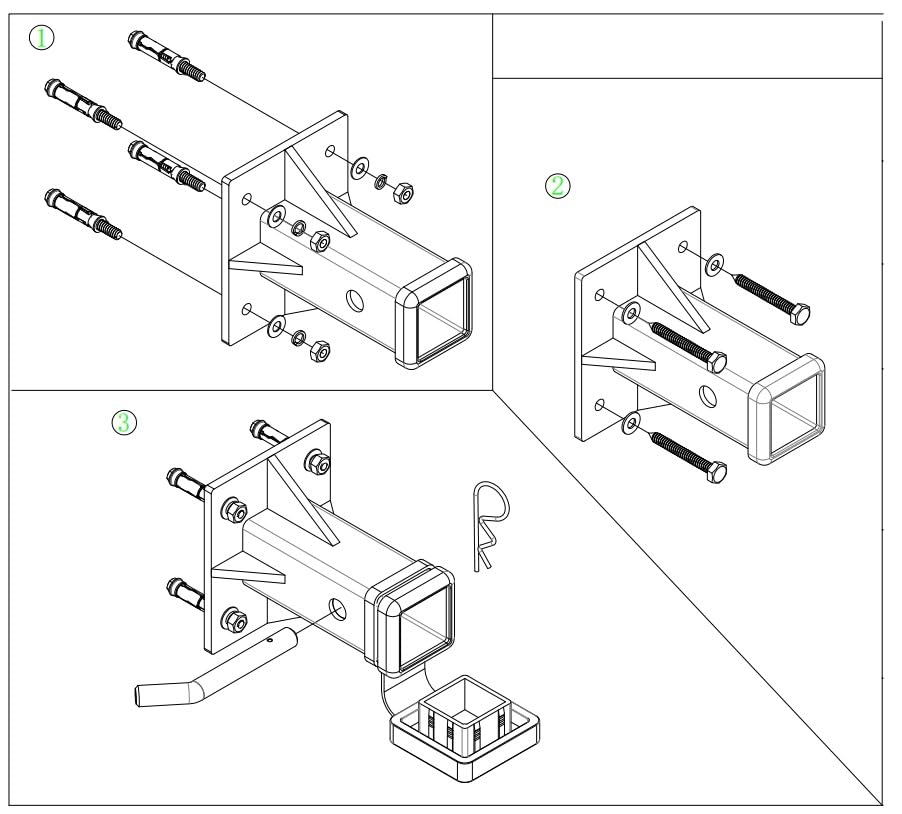 ①

②

③